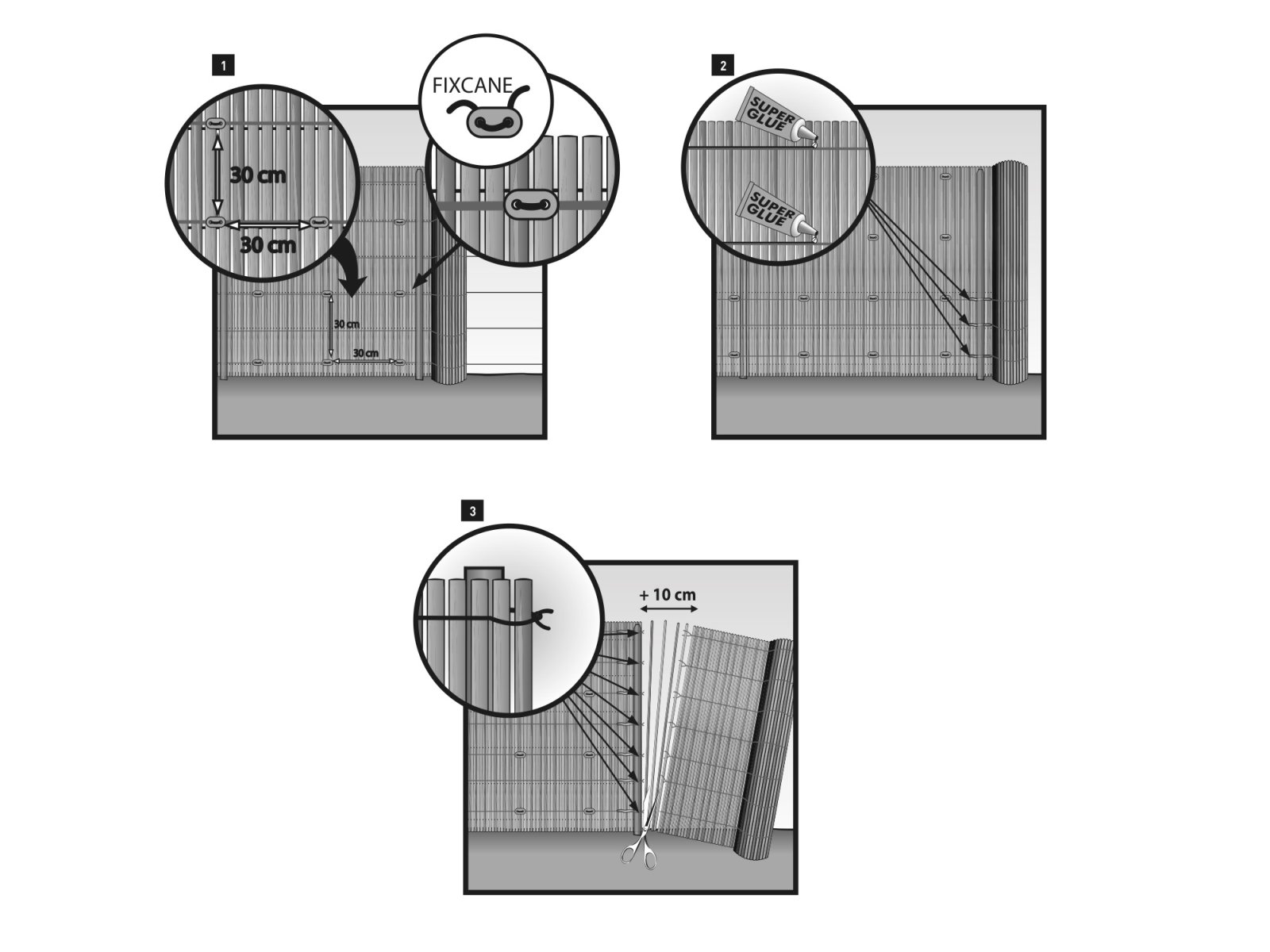 1

FIXCANE

30 cm

30 cm

30 cm

30 cm

2

SUPER GLUE

SUPER GLUE

3

+ 10 cm