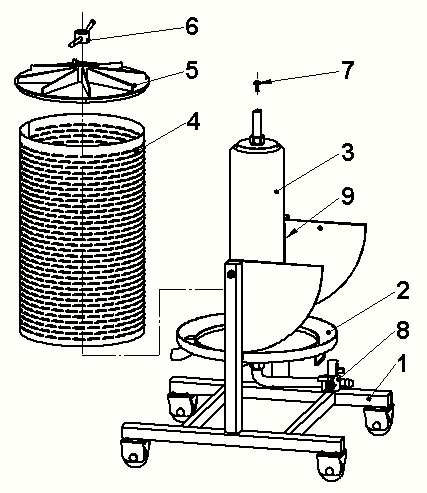 6
5
7
4
3
9
2
8
1